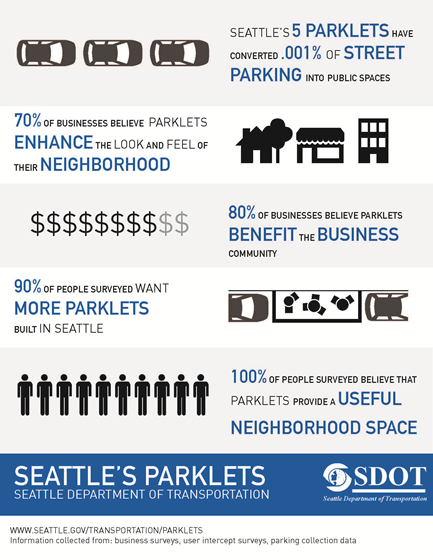 SEATTLE'S 5 PARKLETS HAVE CONVERTED .001% OF STREET PARKING INTO PUBLIC SPACES

70% OF BUSINESSES BELIEVE PARKLETS ENHANCE THE LOOK AND FEEL OF THEIR NEIGHBORHOOD

$$$$$$$$$$

80% OF BUSINESSES BELIEVE PARKLETS BENEFIT THE BUSINESS COMMUNITY

90% OF PEOPLE SURVEYED WANT MORE PARKLETS BUILT IN SEATTLE

100% OF PEOPLE SURVEYED BELIEVE THAT PARKLETS PROVIDE A USEFUL NEIGHBORHOOD SPACE

SEATTLE'S PARKLETS
SEATTLE DEPARTMENT OF TRANSPORTATION

SDOT
Seattle Department of Transportation

WWW.SEATTLE.GOV/TRANSPORTATION/PARKLETS
Information collected from: business surveys, user intercept surveys, parking collection data