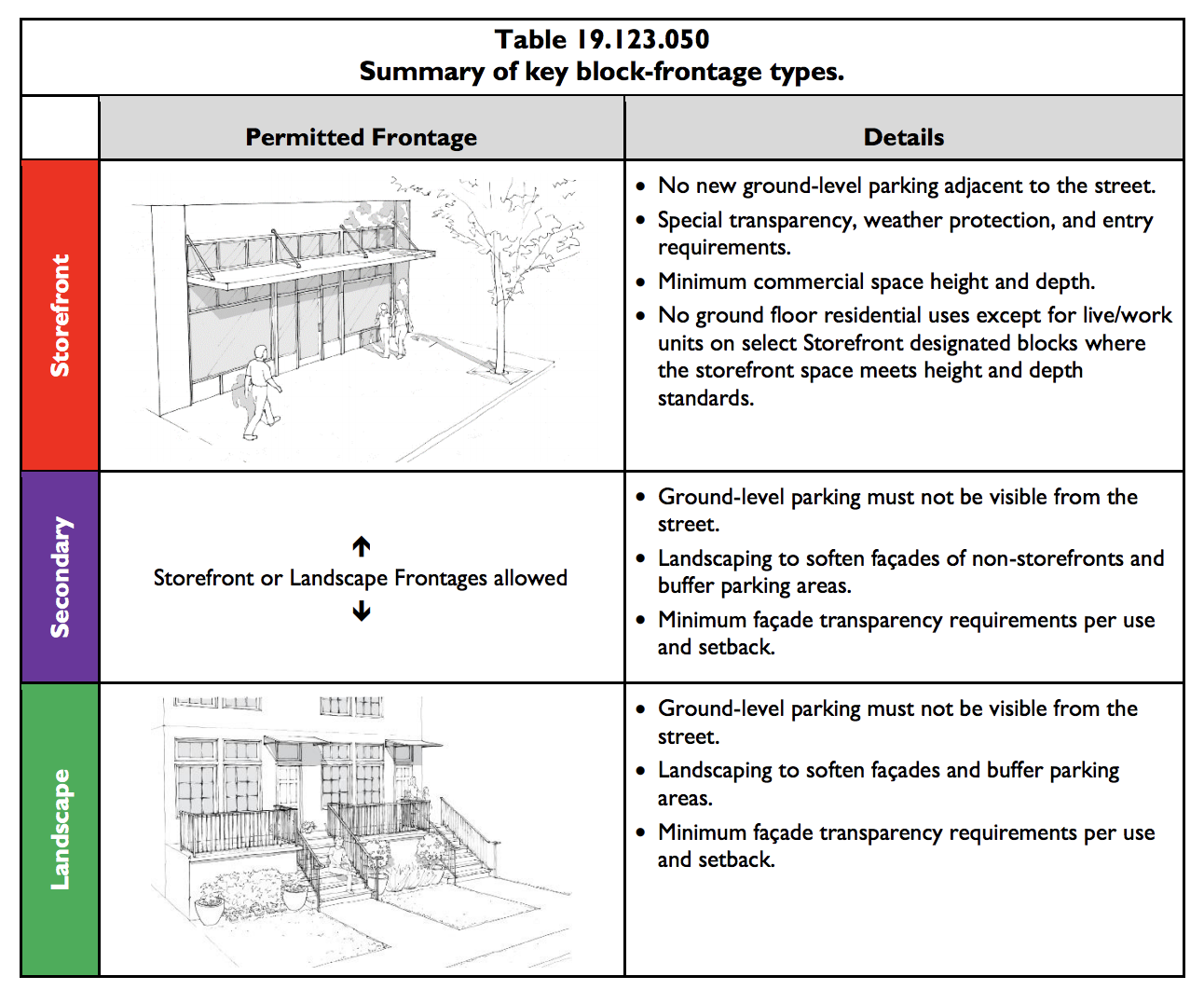 Table 19.123.050
Summary of key block-frontage types.

| | Permitted Frontage | Details |
|---|---|---|
| Storefront | | • No new ground-level parking adjacent to the street. • Special transparency, weather protection, and entry requirements. • Minimum commercial space height and depth. • No ground floor residential uses except for live/work units on select Storefront designated blocks where the storefront space meets height and depth standards. |
| Secondary | ↑ Storefront or Landscape Frontages allowed ↓ | • Ground-level parking must not be visible from the street. • Landscaping to soften façades of non-storefronts and buffer parking areas. • Minimum façade transparency requirements per use and setback. |
| Landscape | | • Ground-level parking must not be visible from the street. • Landscaping to soften façades and buffer parking areas. • Minimum façade transparency requirements per use and setback. |