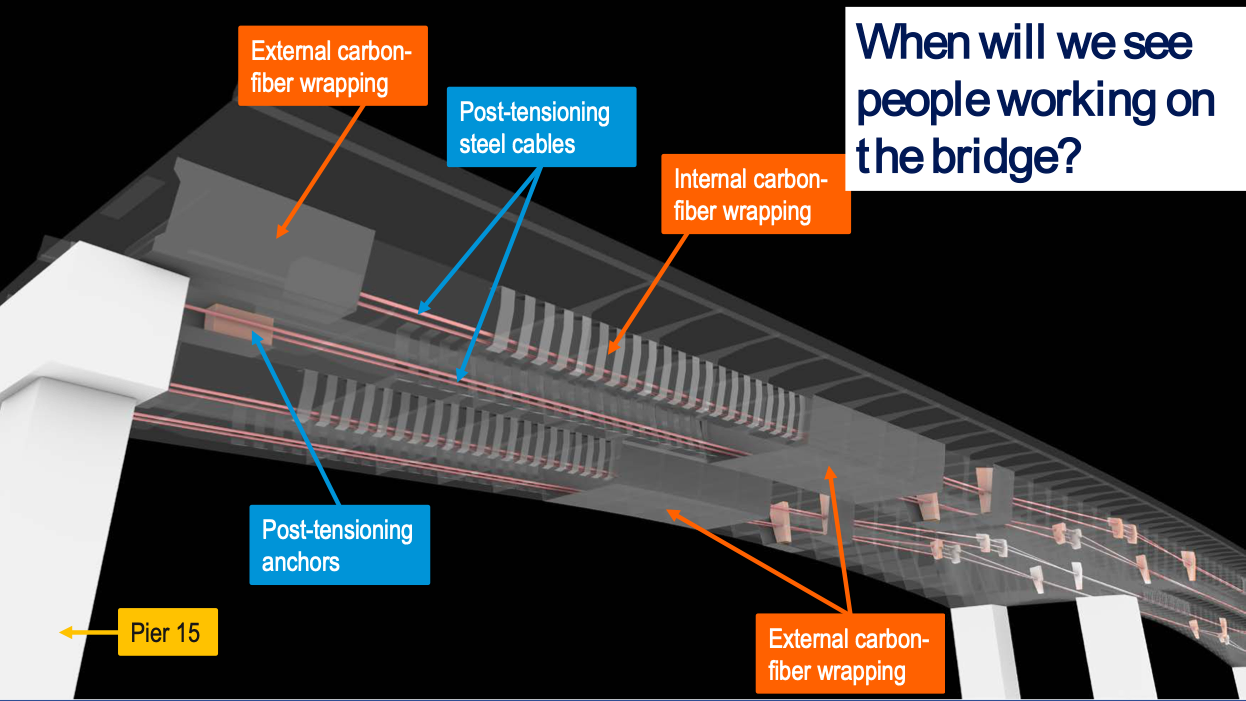 When will we see people working on the bridge?

External carbon-fiber wrapping

Post-tensioning steel cables

Internal carbon-fiber wrapping

Post-tensioning anchors

Pier 15

External carbon-fiber wrapping