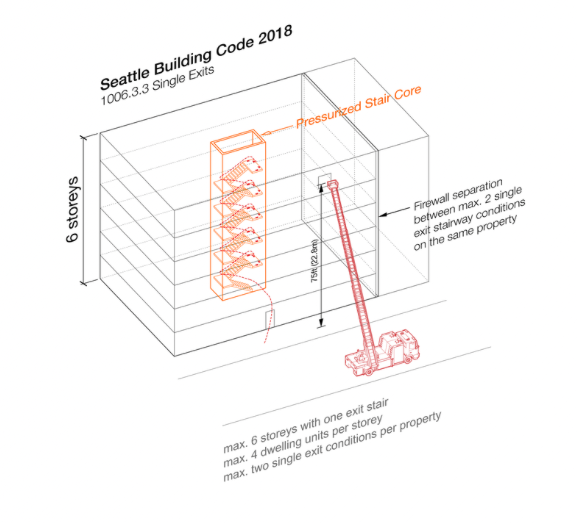 Seattle Building Code 2018
1006.3.3 Single Exits

Pressurized Stair Core

6 storeys

75ft (22.8m)

Firewall separation between max. 2 single exit stairway conditions on the same property

max. 6 storeys with one exit stair
max. 4 dwelling units per storey
max. two single exit conditions per property