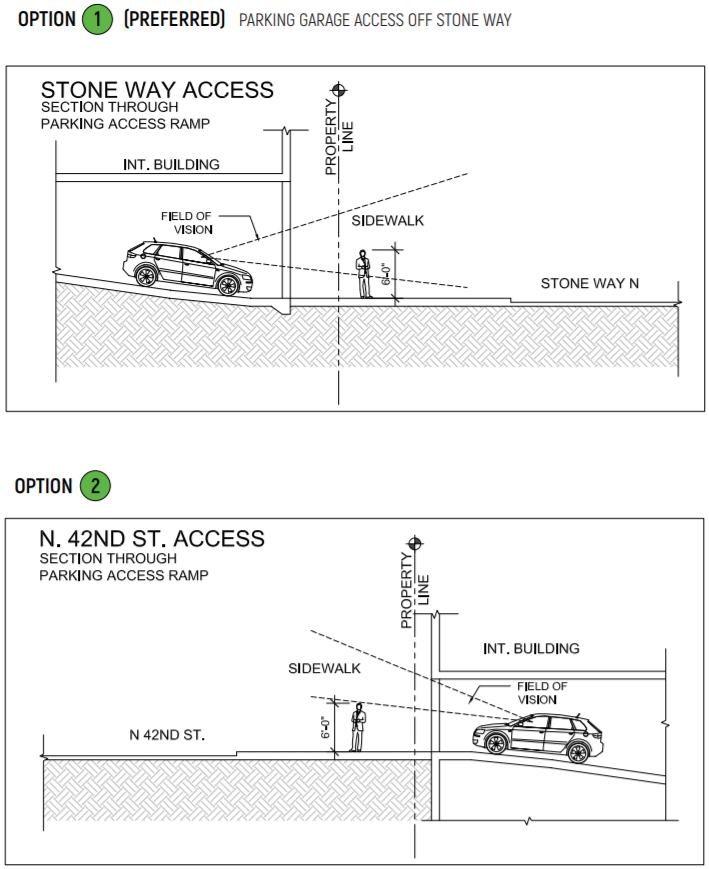 OPTION 1 (PREFERRED) PARKING GARAGE ACCESS OFF STONE WAY

STONE WAY ACCESS
SECTION THROUGH
PARKING ACCESS RAMP

PROPERTY LINE

INT. BUILDING

FIELD OF VISION

SIDEWALK

6'-0"

STONE WAY N

OPTION 2

N. 42ND ST. ACCESS
SECTION THROUGH
PARKING ACCESS RAMP

PROPERTY LINE

INT. BUILDING

SIDEWALK

FIELD OF VISION

6'-0"

N 42ND ST.