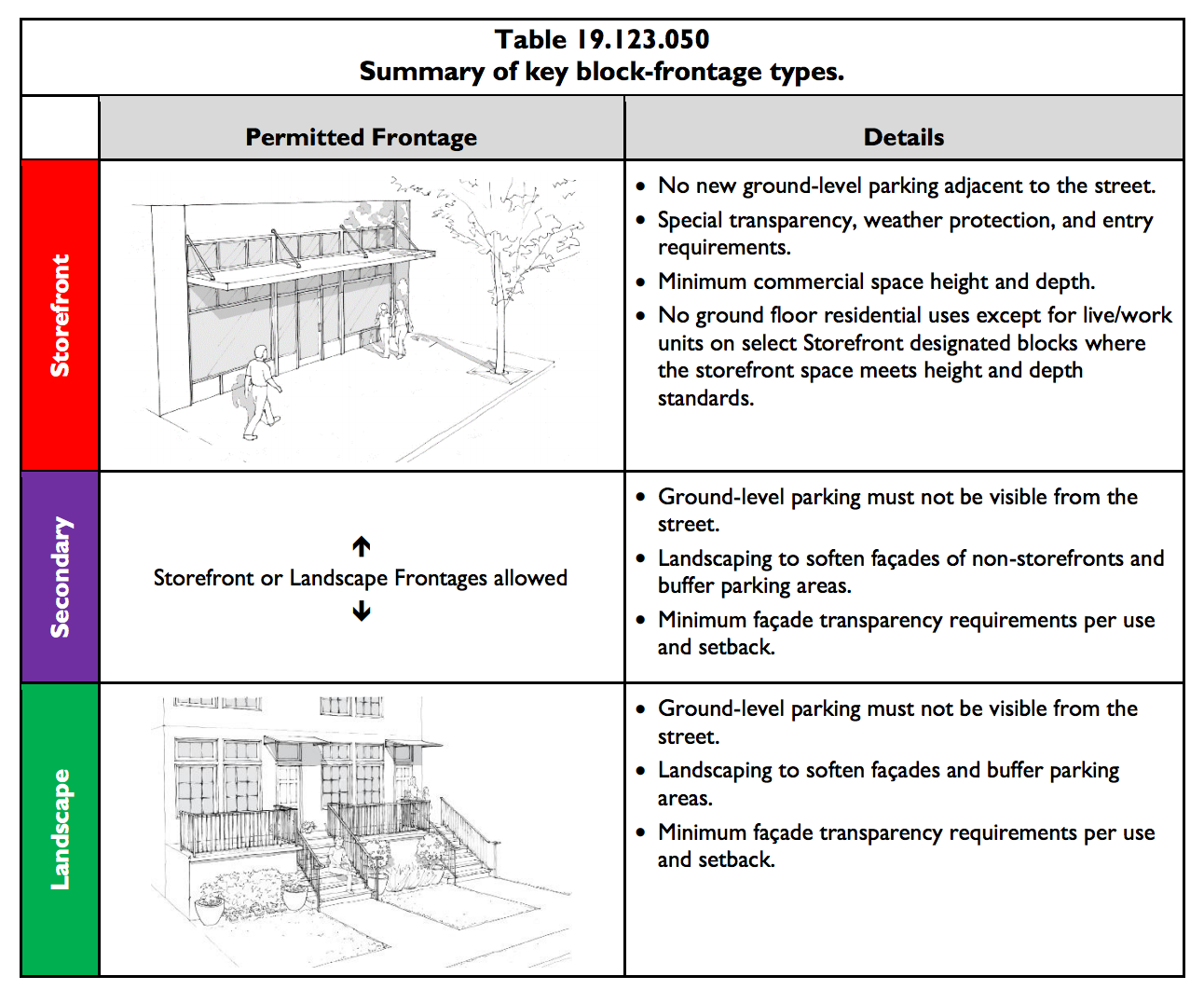 Table 19.123.050
Summary of key block-frontage types.

| | Permitted Frontage | Details |
|---|---|---|
| Storefront | | • No new ground-level parking adjacent to the street. • Special transparency, weather protection, and entry requirements. • Minimum commercial space height and depth. • No ground floor residential uses except for live/work units on select Storefront designated blocks where the storefront space meets height and depth standards. |
| Secondary | ↑ Storefront or Landscape Frontages allowed ↓ | • Ground-level parking must not be visible from the street. • Landscaping to soften façades of non-storefronts and buffer parking areas. • Minimum façade transparency requirements per use and setback. |
| Landscape | | • Ground-level parking must not be visible from the street. • Landscaping to soften façades and buffer parking areas. • Minimum façade transparency requirements per use and setback. |