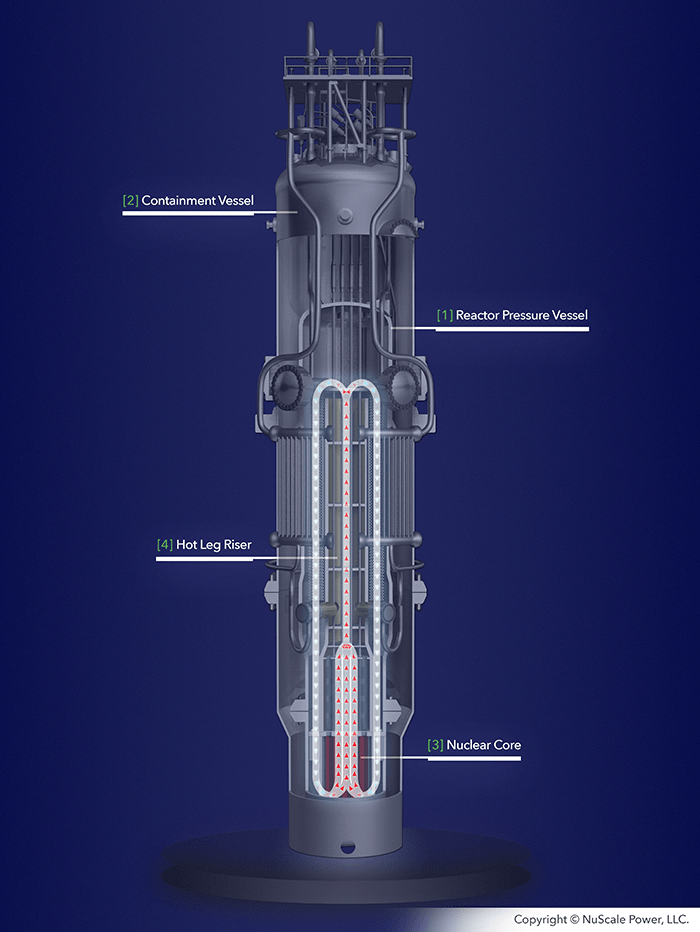 [2] Containment Vessel

[1] Reactor Pressure Vessel

[4] Hot Leg Riser

[3] Nuclear Core

Copyright © NuScale Power, LLC.