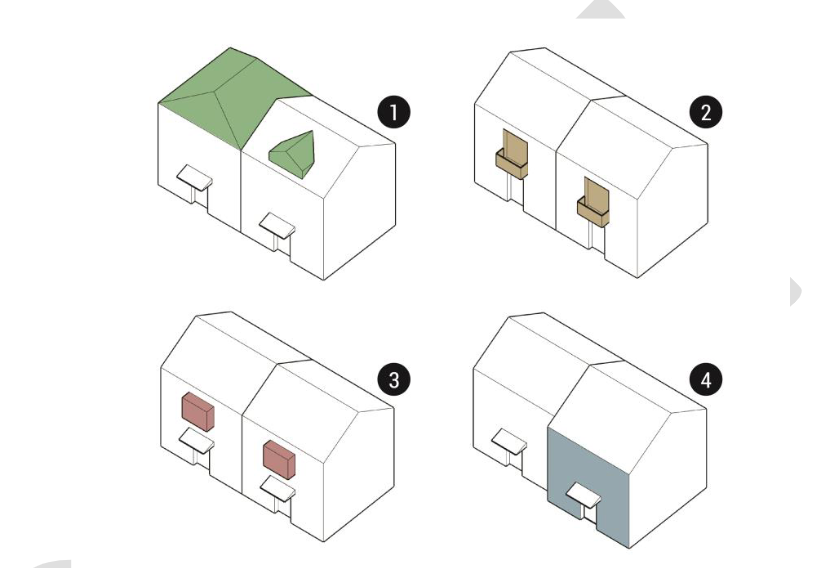 1

2

3

4