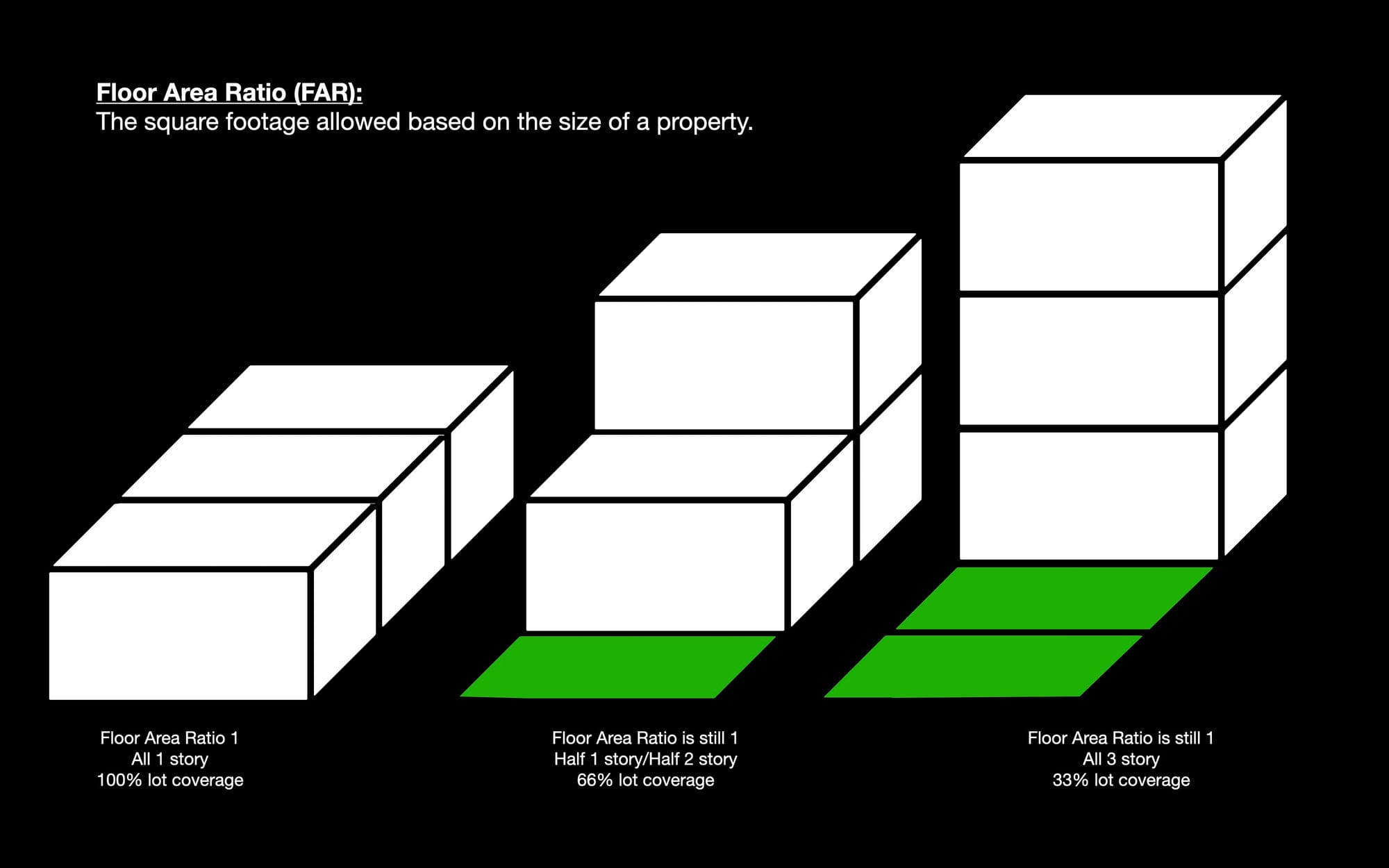 Floor Area Ratio (FAR):
The square footage allowed based on the size of a property.

Floor Area Ratio 1
All 1 story
100% lot coverage

Floor Area Ratio is still 1
Half 1 story/Half 2 story
66% lot coverage

Floor Area Ratio is still 1
All 3 story
33% lot coverage