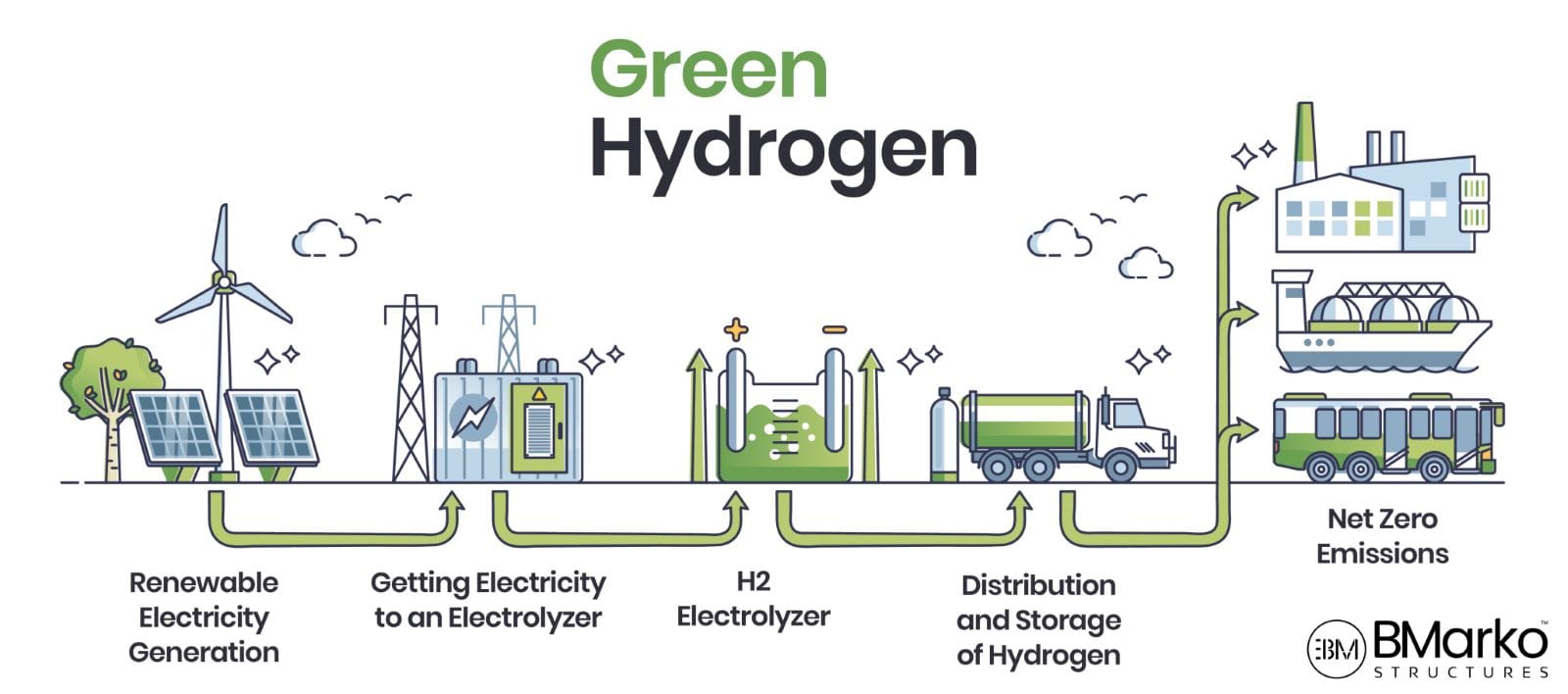 Green
Hydrogen

Renewable Electricity Generation

Getting Electricity to an Electrolyzer

H2 Electrolyzer

Distribution and Storage of Hydrogen

Net Zero Emissions

BM BMarko™ STRUCTURES