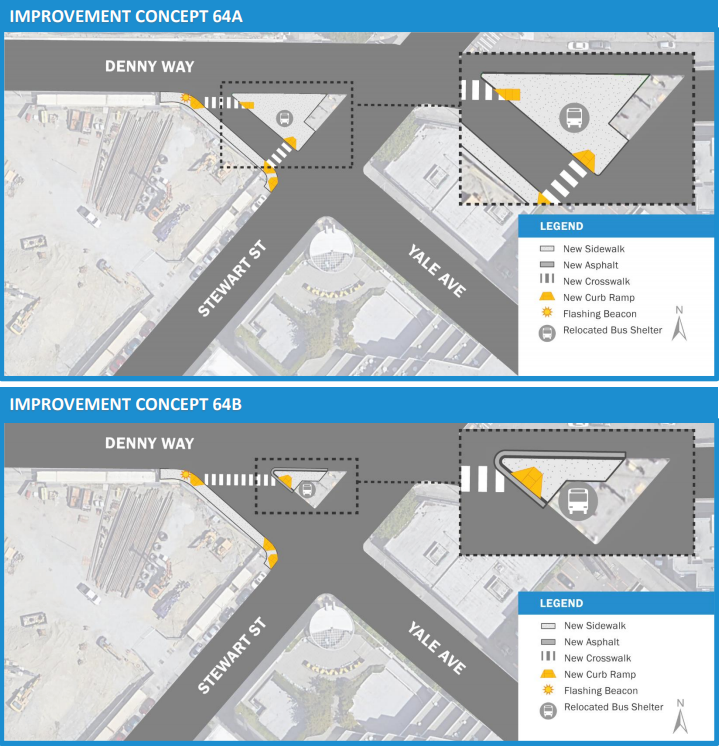 IMPROVEMENT CONCEPT 64A

DENNY WAY

STEWART ST

YALE AVE

LEGEND
New Sidewalk
New Asphalt
New Crosswalk
New Curb Ramp
Flashing Beacon
Relocated Bus Shelter

N

IMPROVEMENT CONCEPT 64B

DENNY WAY

STEWART ST

YALE AVE

LEGEND
New Sidewalk
New Asphalt
New Crosswalk
New Curb Ramp
Flashing Beacon
Relocated Bus Shelter

N