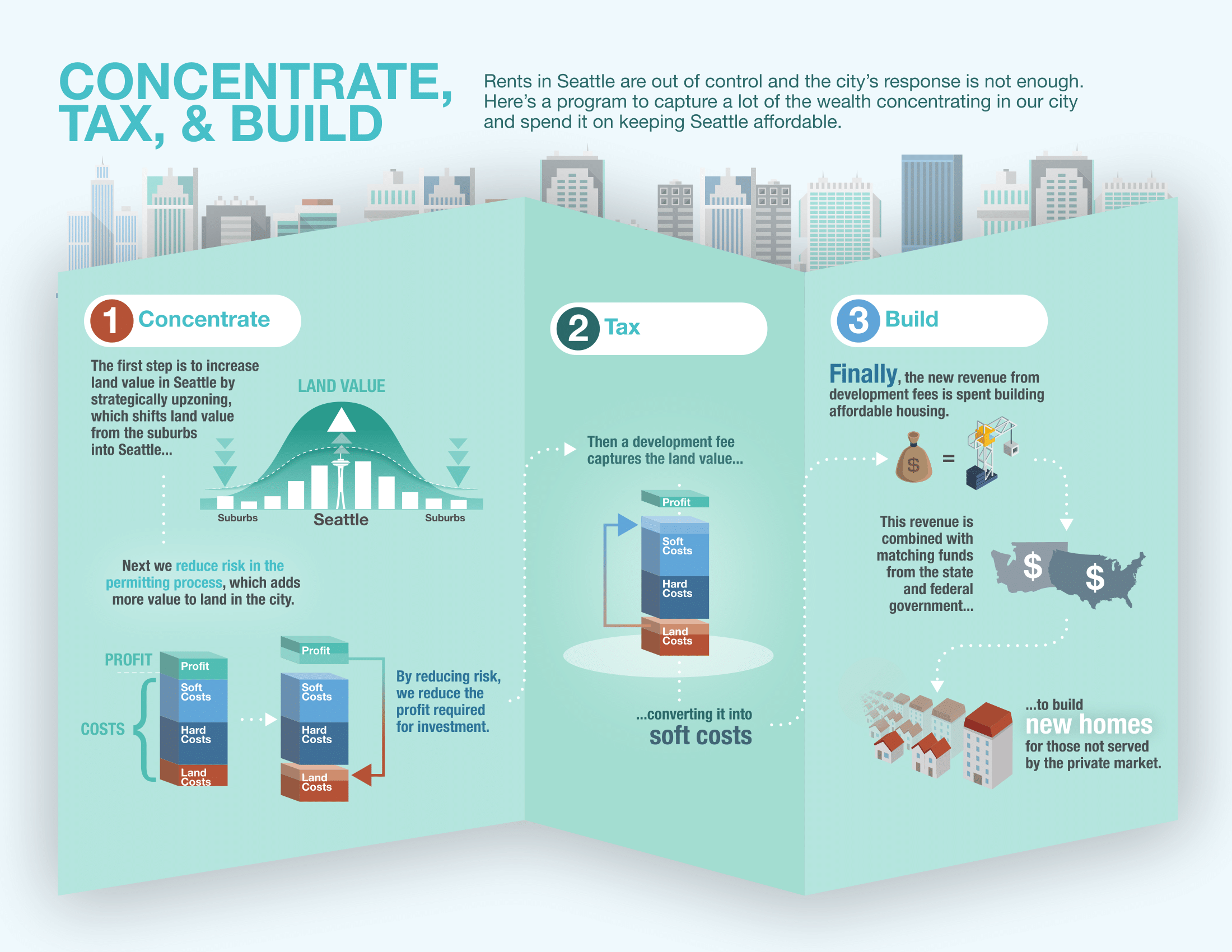 CONCENTRATE, TAX, & BUILD

Rents in Seattle are out of control and the city's response is not enough. Here's a program to capture a lot of the wealth concentrating in our city and spend it on keeping Seattle affordable.

1 Concentrate

The first step is to increase land value in Seattle by strategically upzoning, which shifts land value from the suburbs into Seattle...

LAND VALUE

Suburbs Seattle Suburbs

Next we reduce risk in the permitting process, which adds more value to land in the city.

PROFIT

COSTS

Profit
Soft Costs
Hard Costs
Land Costs

Profit
Soft Costs
Hard Costs
Land Costs

By reducing risk, we reduce the profit required for investment.

2 Tax

Then a development fee captures the land value...

Profit
Soft Costs
Hard Costs
Land Costs

...converting it into soft costs

3 Build

Finally, the new revenue from development fees is spent building affordable housing.

$ =

This revenue is combined with matching funds from the state and federal government...

$ $

...to build new homes for those not served by the private market.