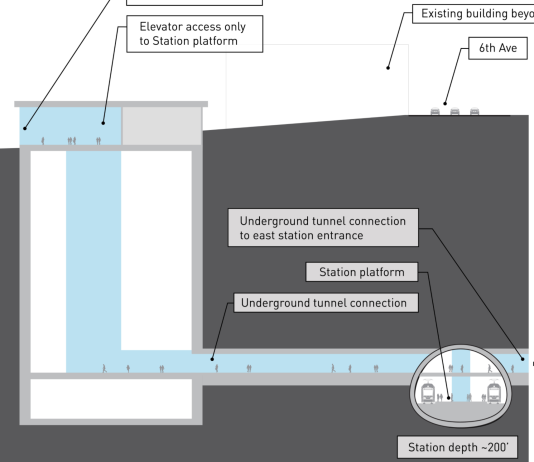 Elevator access only to Station platform

Existing building beyo

6th Ave

Underground tunnel connection to east station entrance

Station platform

Underground tunnel connection

Station depth ~200'