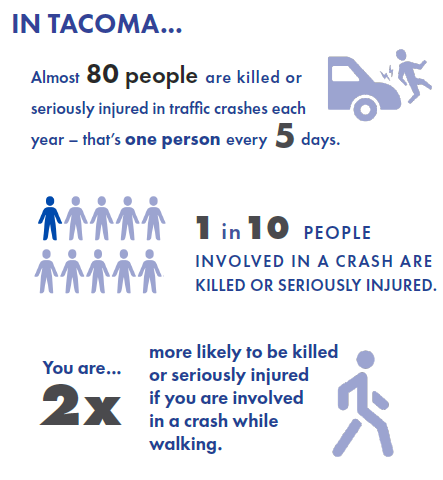 IN TACOMA...

Almost 80 people are killed or seriously injured in traffic crashes each year – that's one person every 5 days.

1 in 10 PEOPLE INVOLVED IN A CRASH ARE KILLED OR SERIOUSLY INJURED.

You are...
2x
more likely to be killed or seriously injured if you are involved in a crash while walking.