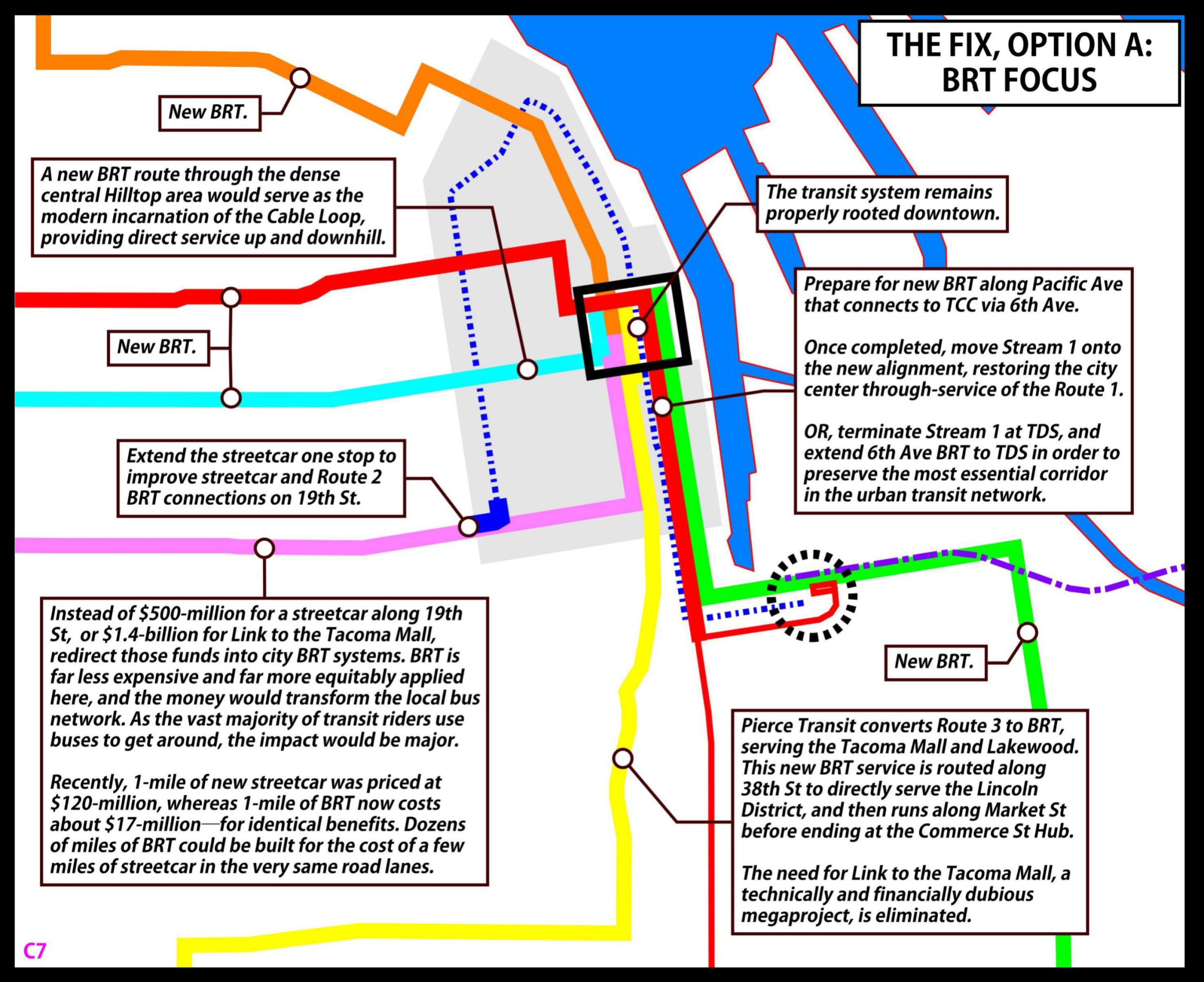 THE FIX, OPTION A: BRT FOCUS

New BRT.

A new BRT route through the dense central Hilltop area would serve as the modern incarnation of the Cable Loop, providing direct service up and downhill.

The transit system remains properly rooted downtown.

Prepare for new BRT along Pacific Ave that connects to TCC via 6th Ave.

Once completed, move Stream 1 onto the new alignment, restoring the city center through-service of the Route 1.

OR, terminate Stream 1 at TDS, and extend 6th Ave BRT to TDS in order to preserve the most essential corridor in the urban transit network.

New BRT.

Extend the streetcar one stop to improve streetcar and Route 2 BRT connections on 19th St.

Instead of $500-million for a streetcar along 19th St, or $1.4-billion for Link to the Tacoma Mall, redirect those funds into city BRT systems. BRT is far less expensive and far more equitably applied here, and the money would transform the local bus network. As the vast majority of transit riders use buses to get around, the impact would be major.

Recently, 1-mile of new streetcar was priced at $120-million, whereas 1-mile of BRT now costs about $17-million—for identical benefits. Dozens of miles of BRT could be built for the cost of a few miles of streetcar in the very same road lanes.

New BRT.

Pierce Transit converts Route 3 to BRT, serving the Tacoma Mall and Lakewood. This new BRT service is routed along 38th St to directly serve the Lincoln District, and then runs along Market St before ending at the Commerce St Hub.

The need for Link to the Tacoma Mall, a technically and financially dubious megaproject, is eliminated.

C7