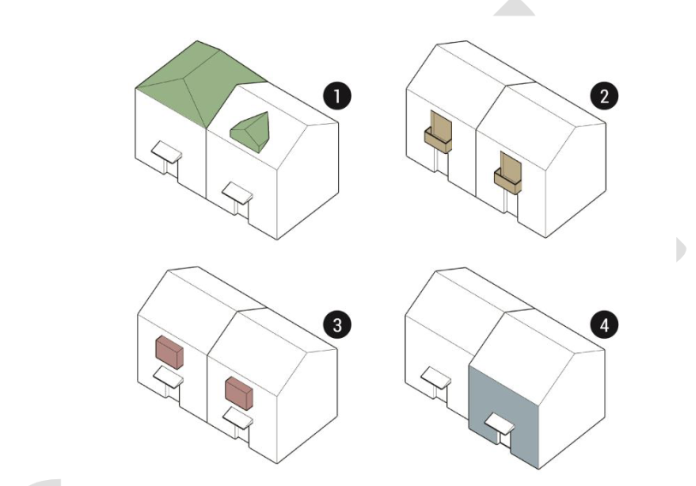 1
2
3
4